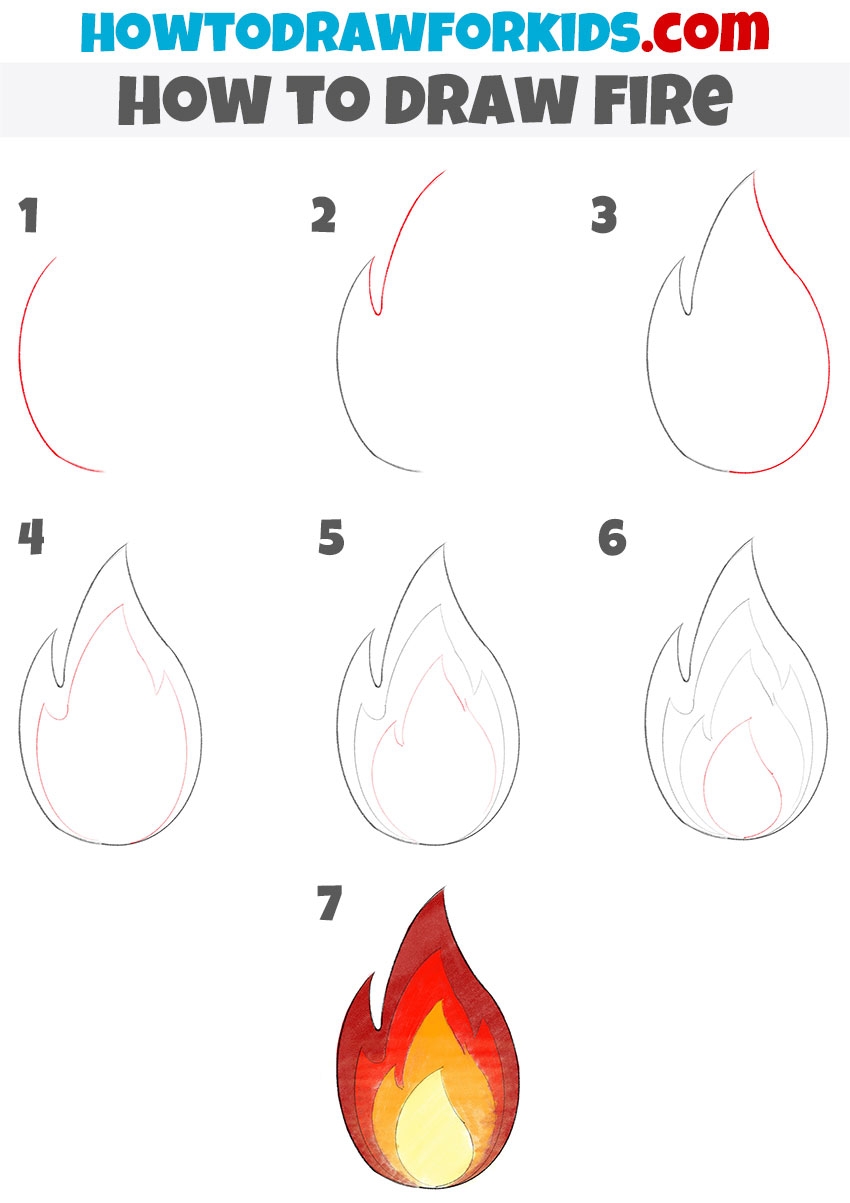 HOWTODRAWFORKIDS.com

HOW TO DRAW FIRE

1

2

3

4

5

6

7