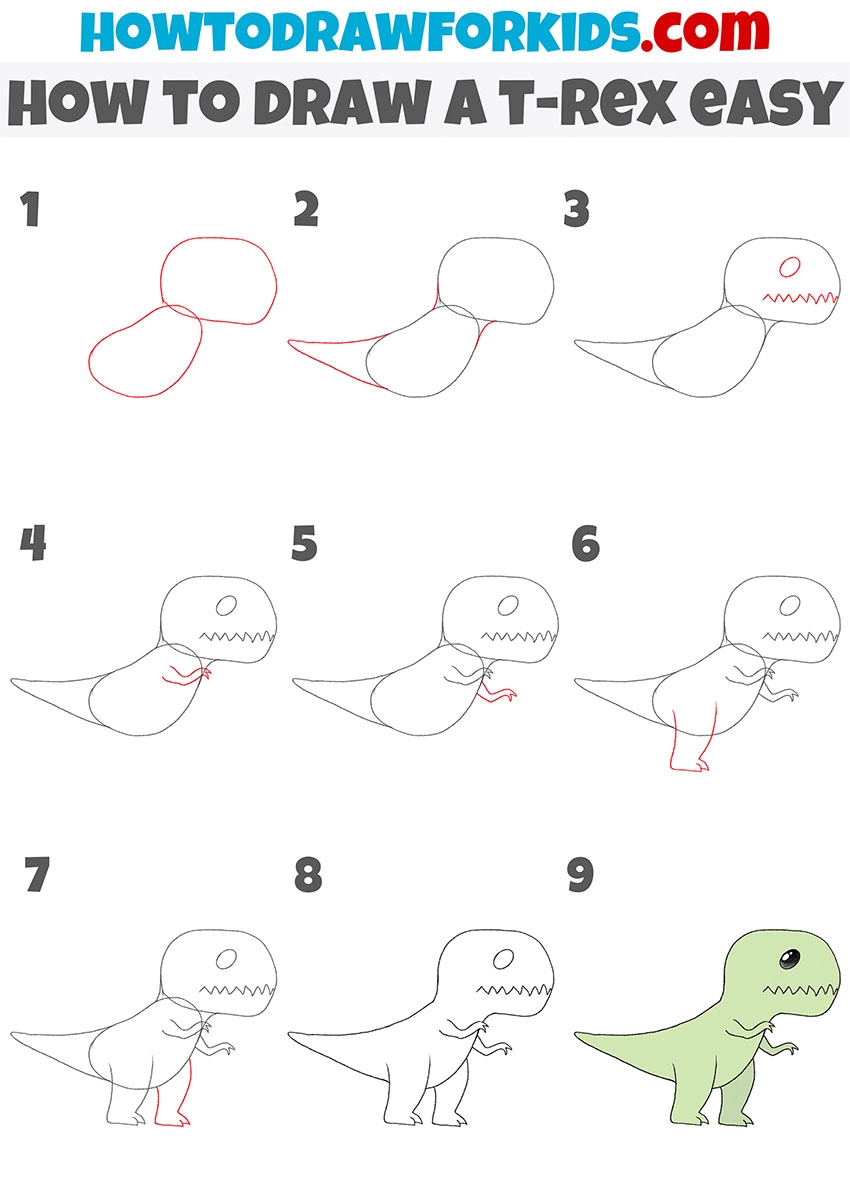 HOWTODRAWFORKIDS.com

HOW TO DRAW A T-Rex easy

1

2

3

4

5

6

7

8

9