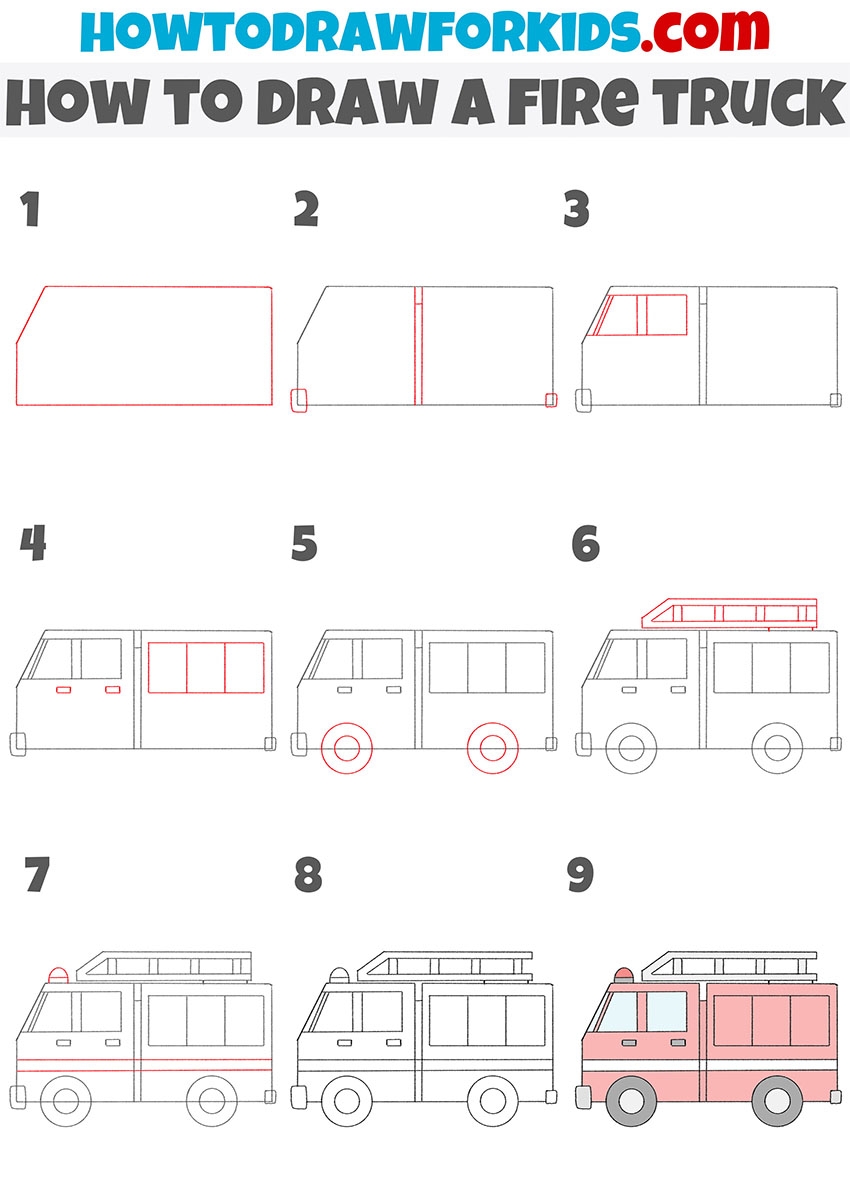 HOWTODRAWFORKIDS.com
HOW TO DRAW A FIRE TRUCK

1

2

3

4

5

6

7

8

9