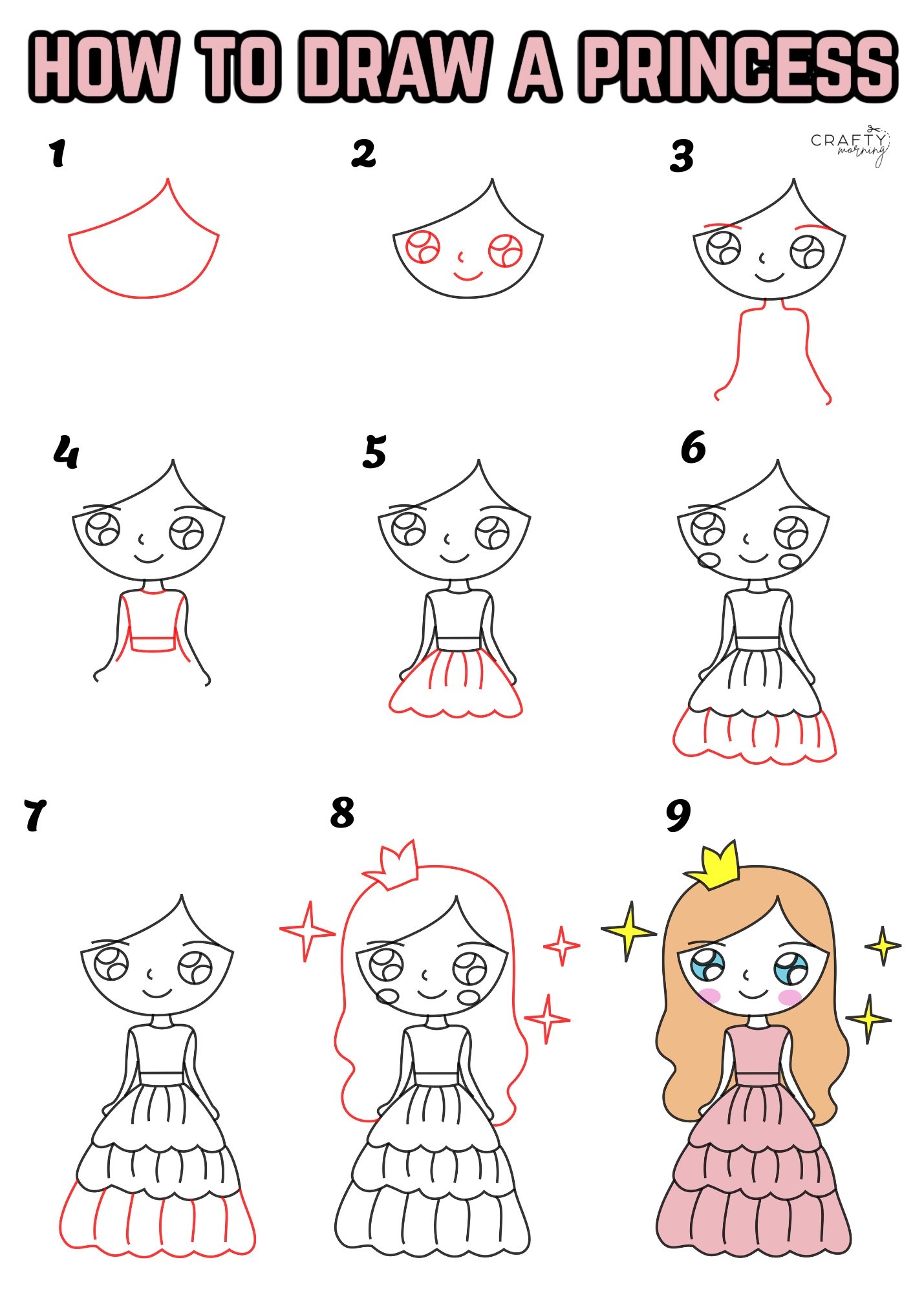 HOW TO DRAW A PRINCESS

1

2

3

CRAFTY morning

4

5

6

7

8

9