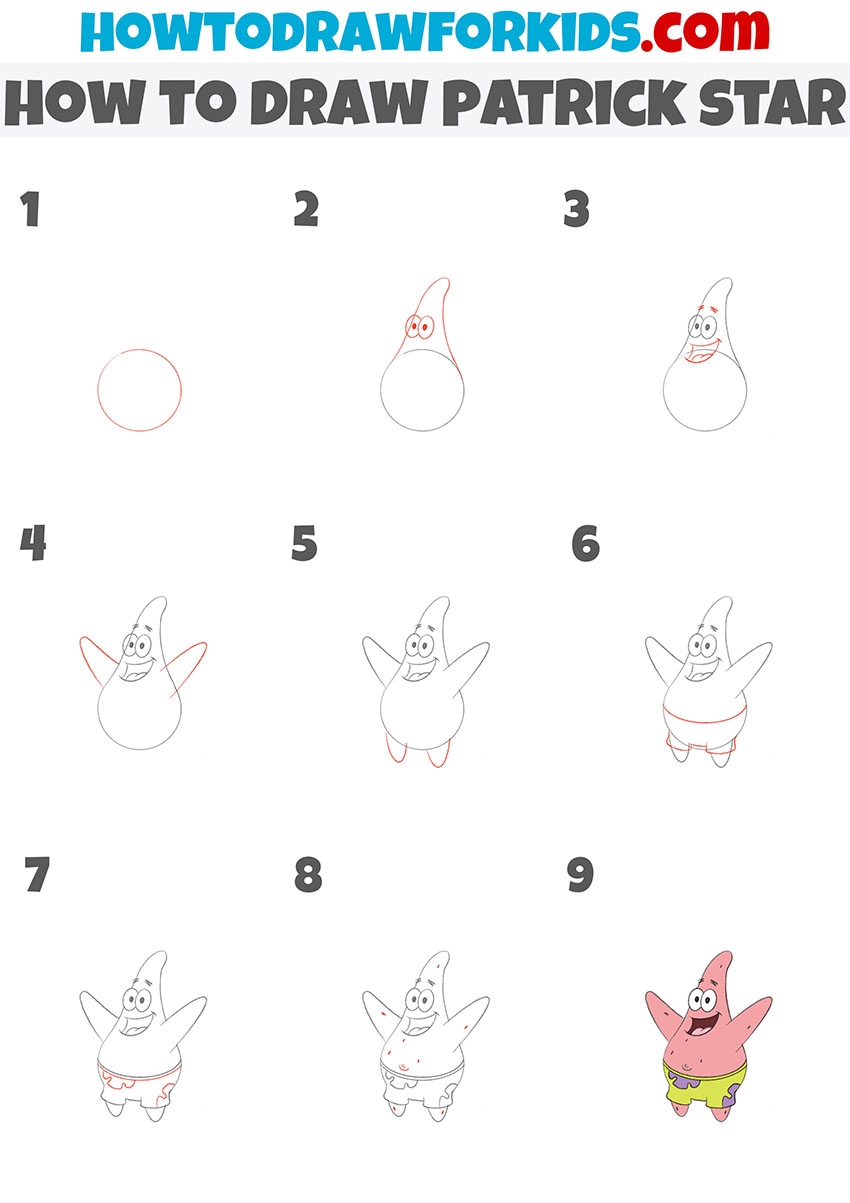 HOWTODRAWFORKIDS.com
HOW TO DRAW PATRICK STAR

1

2

3

4

5

6

7

8

9