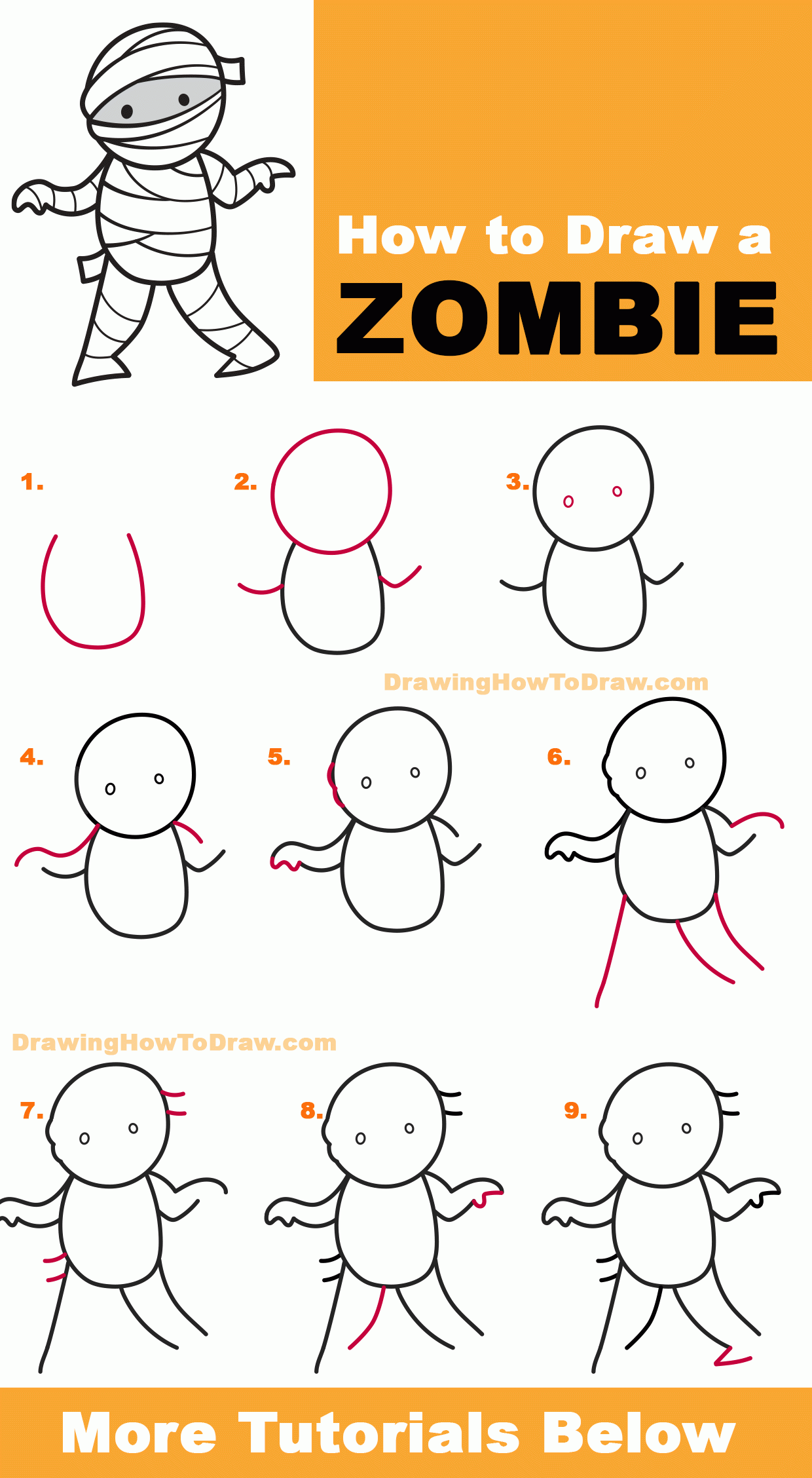 How to Draw a
ZOMBIE

1.

2.

3.

DrawingHowToDraw.com

4.

5.

6.

DrawingHowToDraw.com

7.

8.

9.

More Tutorials Below