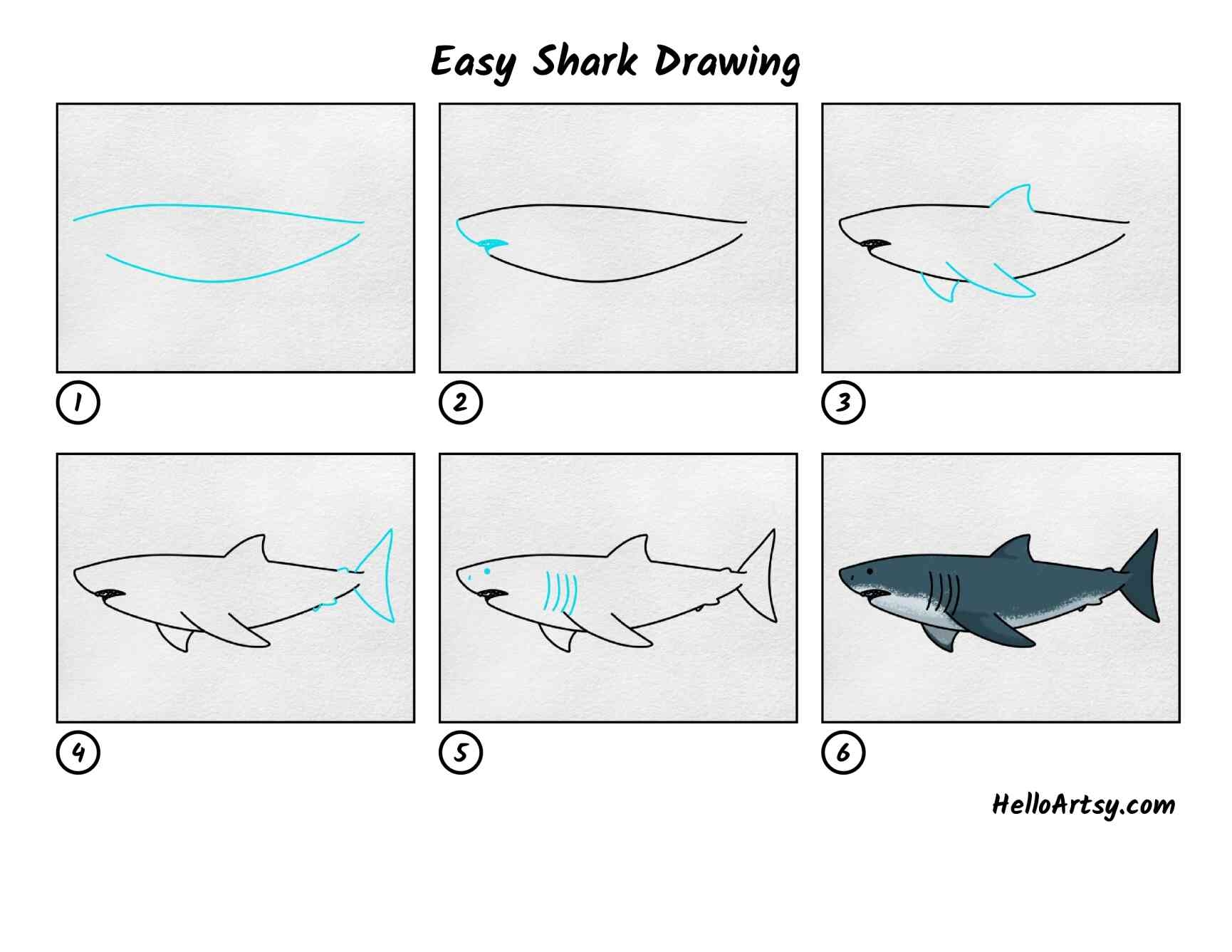 Easy Shark Drawing

1

2

3

4

5

6

HelloArtsy.com