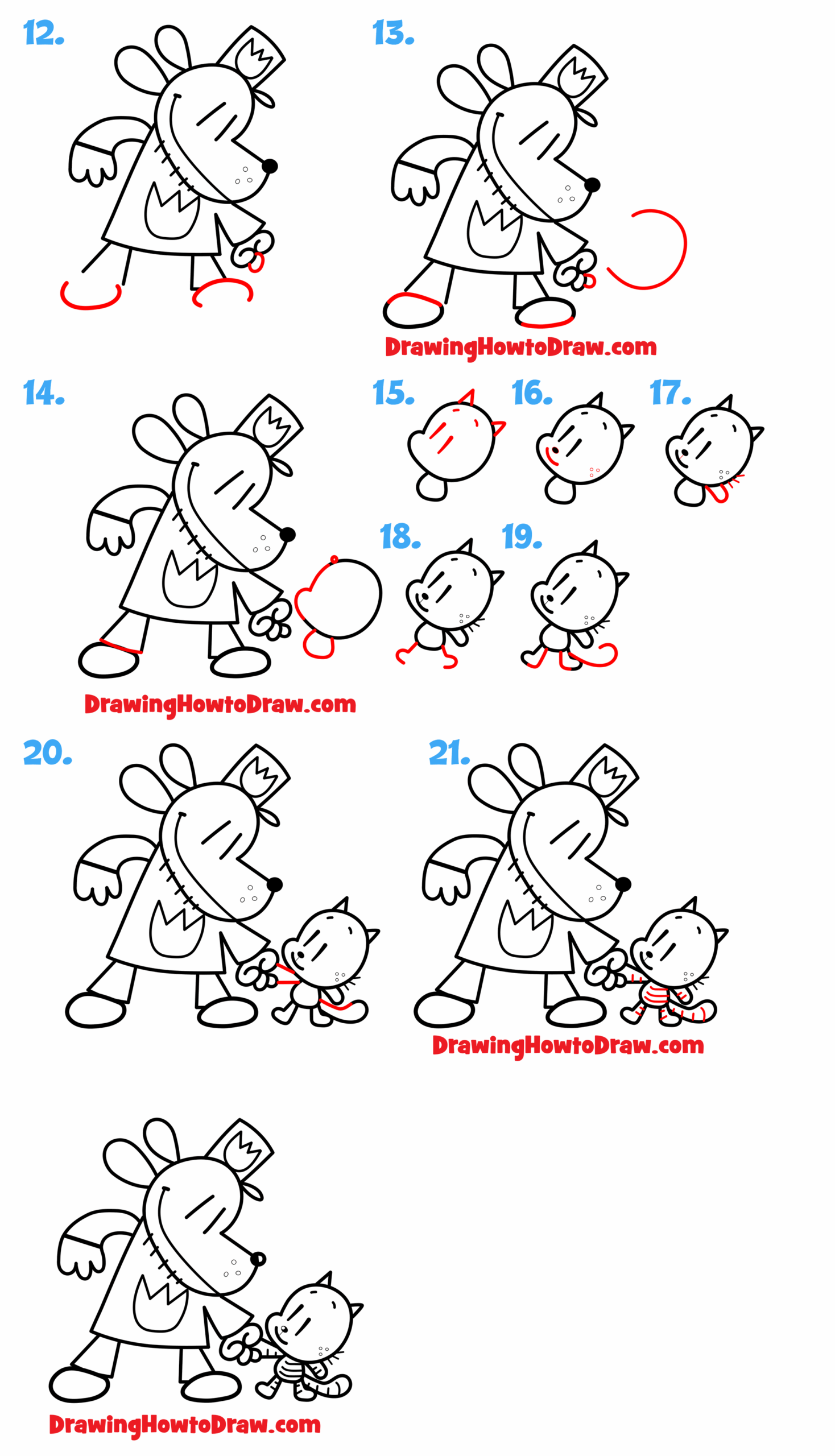 12.

13.

DrawingHowtoDraw.com

14.

15.

16.

17.

18.

19.

DrawingHowtoDraw.com

20.

21.

DrawingHowtoDraw.com

DrawingHowtoDraw.com