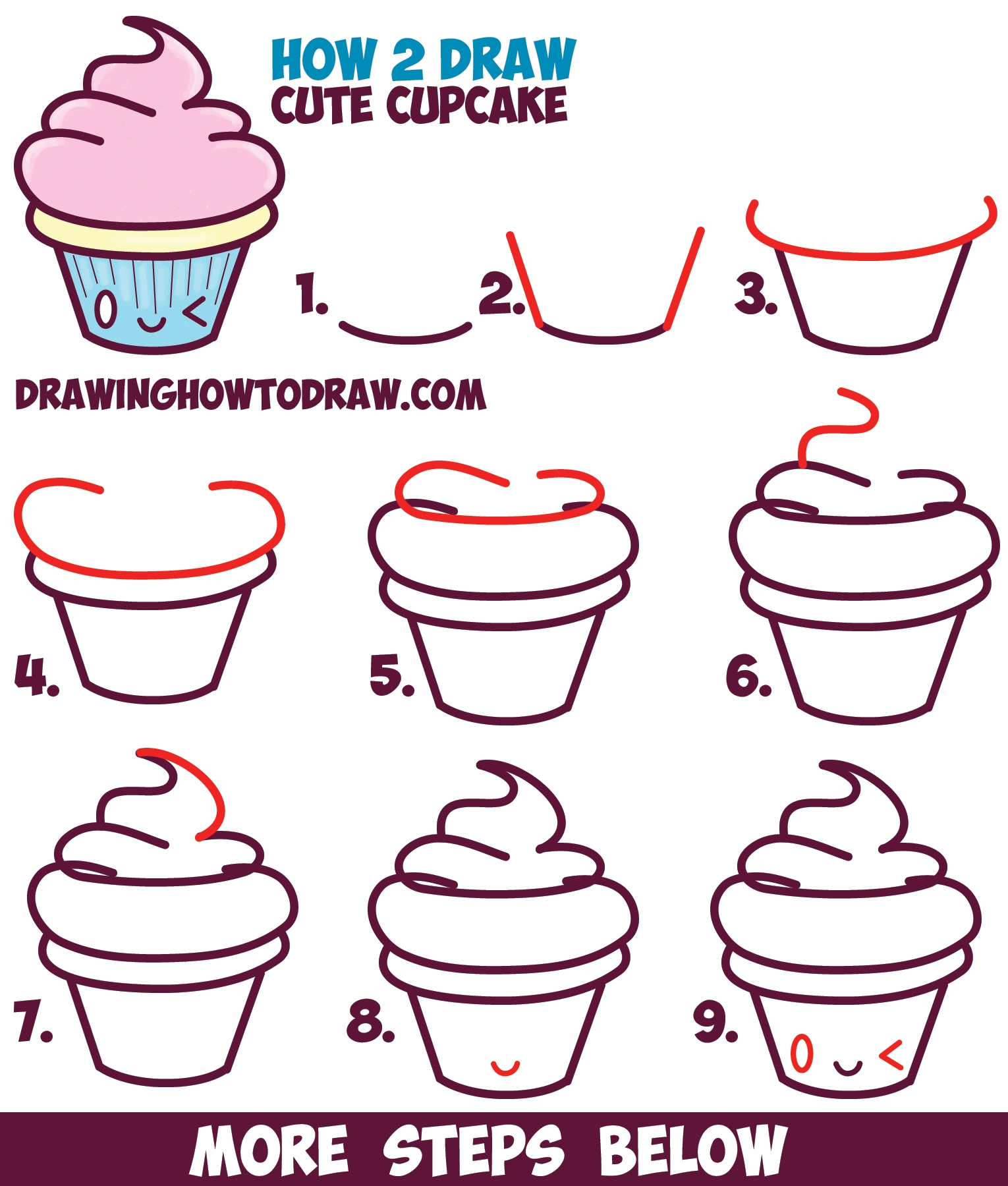 HOW 2 DRAW
CUTE CUPCAKE

1.

2.

3.

DRAWINGHOWTODRAW.COM

4.

5.

6.

7.

8.

9.

MORE STEPS BELOW